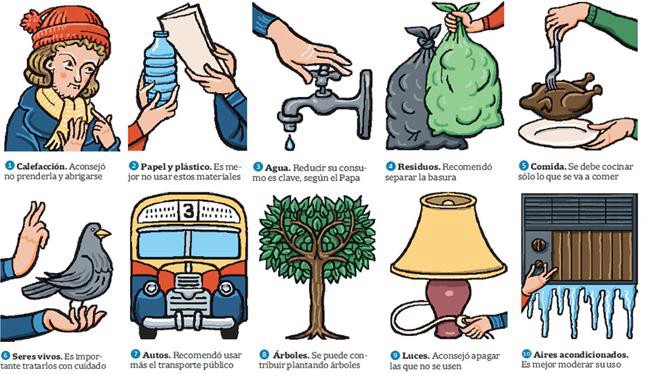 1 Calefacción. Aconsejó no prenderla y abrigarse

2 Papel y plástico. Es mejor no usar estos materiales

3 Agua. Reducir su consumo es clave, según el Papa

4 Residuos. Recomendó separar la basura

5 Comida. Se debe cocinar sólo lo que se va a comer

3

6 Seres vivos. Es importante tratarlos con cuidado

7 Autos. Recomendó usar más el transporte público

8 Árboles. Se puede contribuir plantando árboles

9 Luces. Aconsejó apagar las que no se usen

10 Aires acondicionados. Es mejor moderar su uso